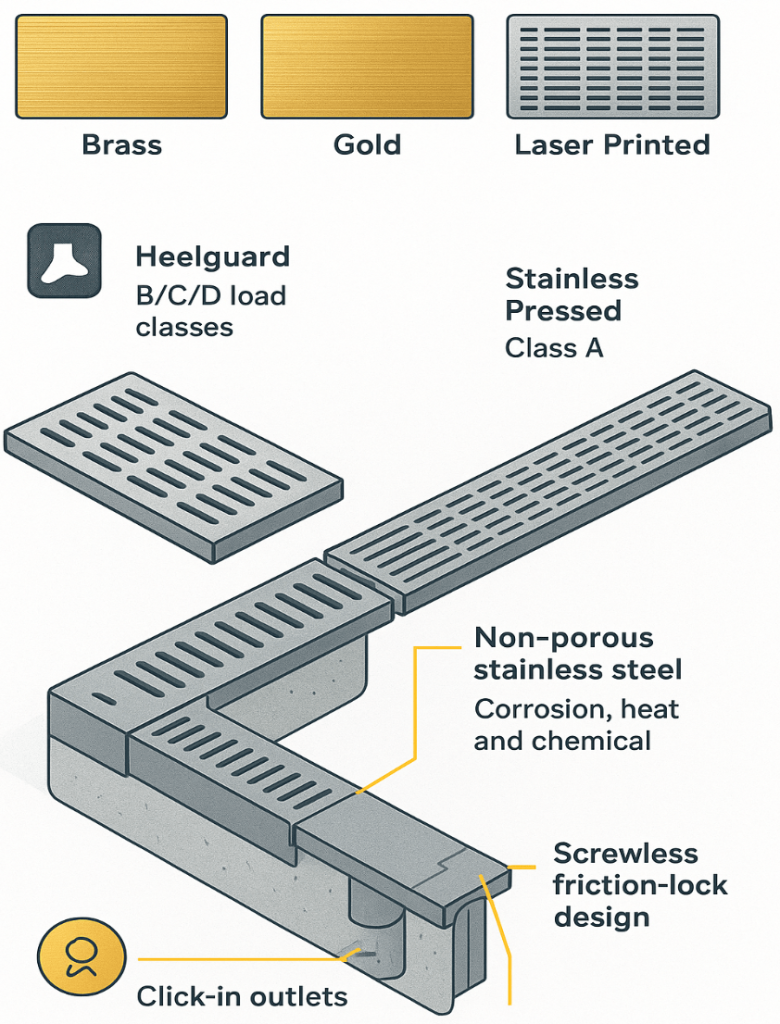 Brass

Gold

Laser Printed

Heelguard
B/C/D load classes

Stainless Pressed
Class A

Non-porous stainless steel
Corrosion, heat and chemical

Screwless friction-lock design

Click-in outlets