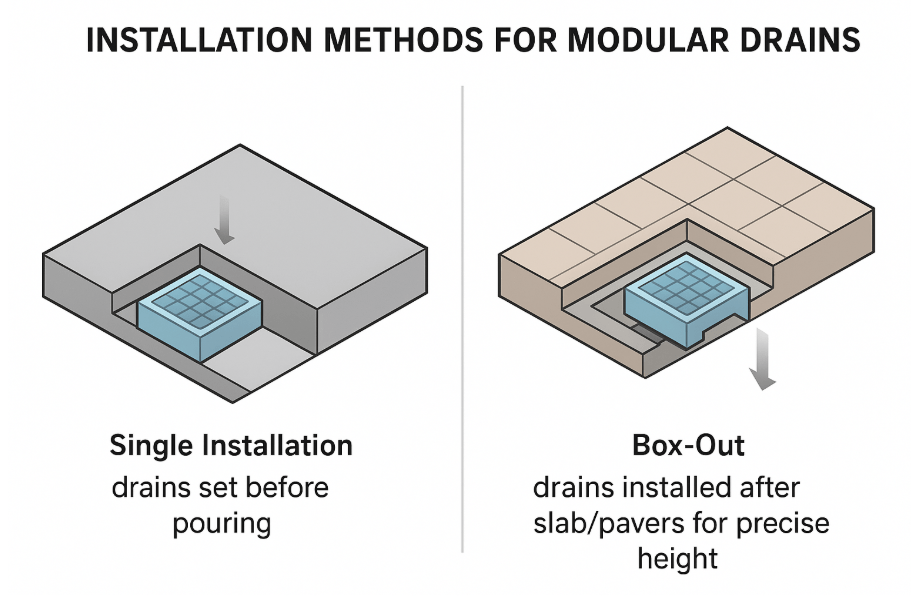 INSTALLATION METHODS FOR MODULAR DRAINS

Single Installation
drains set before pouring

Box-Out
drains installed after slab/pavers for precise height