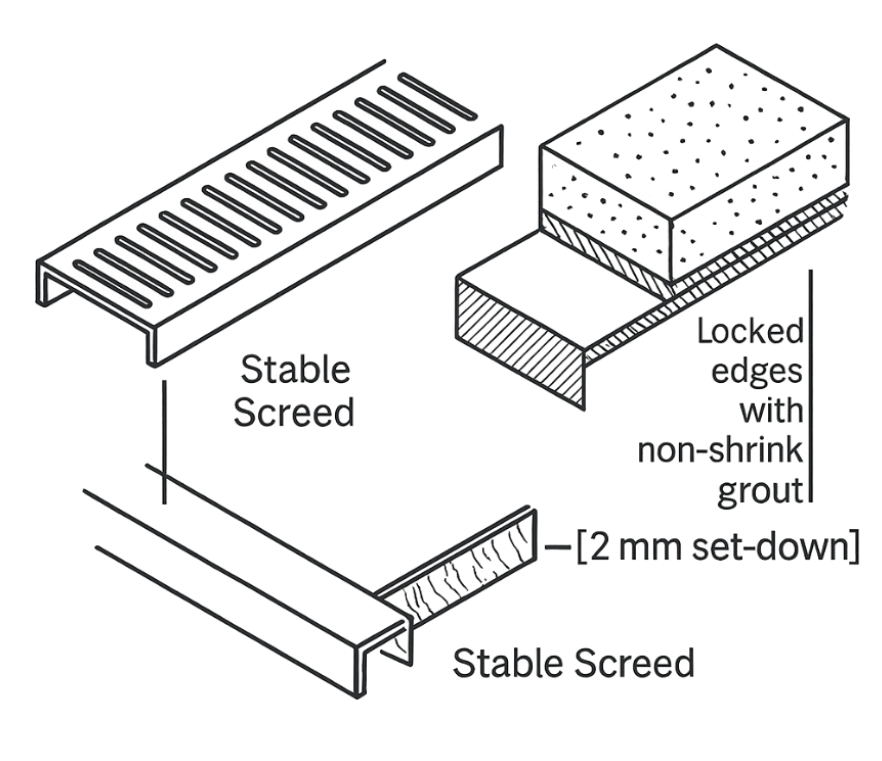 Stable Screed

Locked edges with non-shrink grout

[2 mm set-down]

Stable Screed