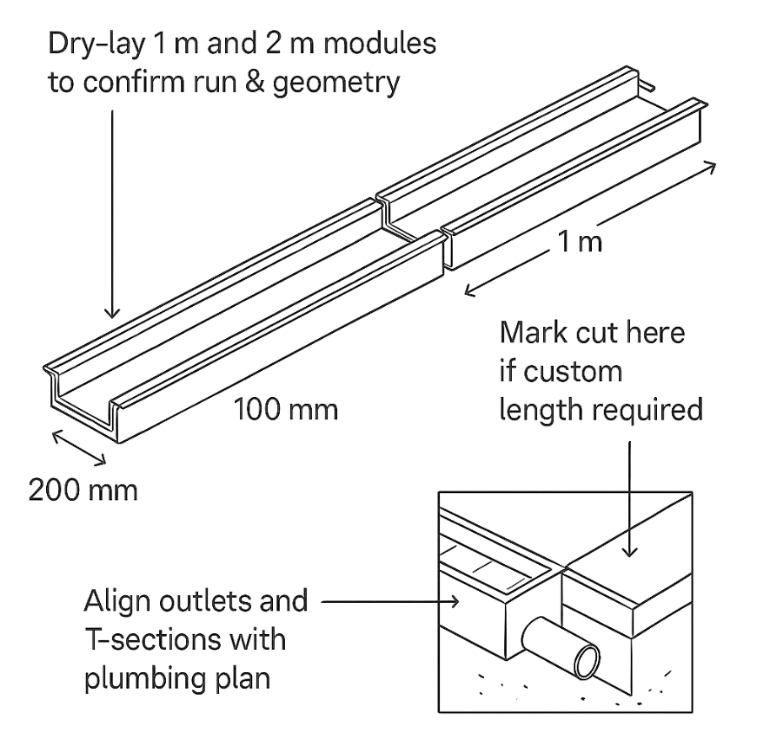 Dry-lay 1 m and 2 m modules to confirm run & geometry

1 m

Mark cut here if custom length required

100 mm

200 mm

Align outlets and T-sections with plumbing plan