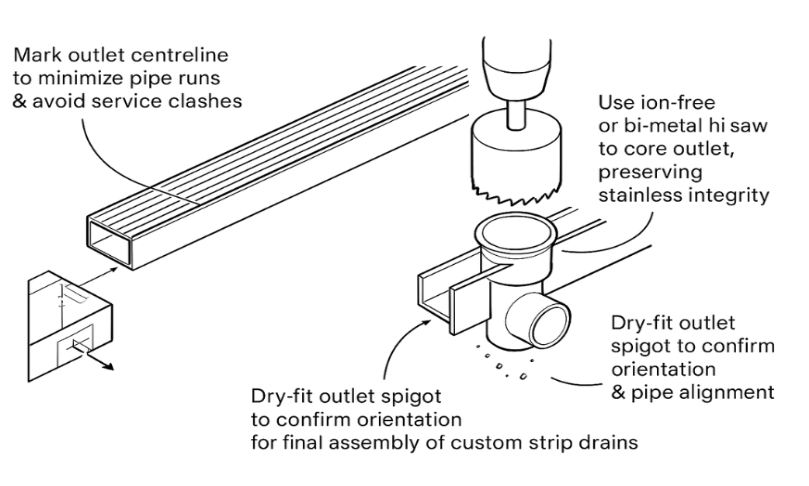 Mark outlet centreline to minimize pipe runs & avoid service clashes

Use ion-free or bi-metal hi saw to core outlet, preserving stainless integrity

Dry-fit outlet spigot to confirm orientation & pipe alignment

Dry-fit outlet spigot to confirm orientation for final assembly of custom strip drains