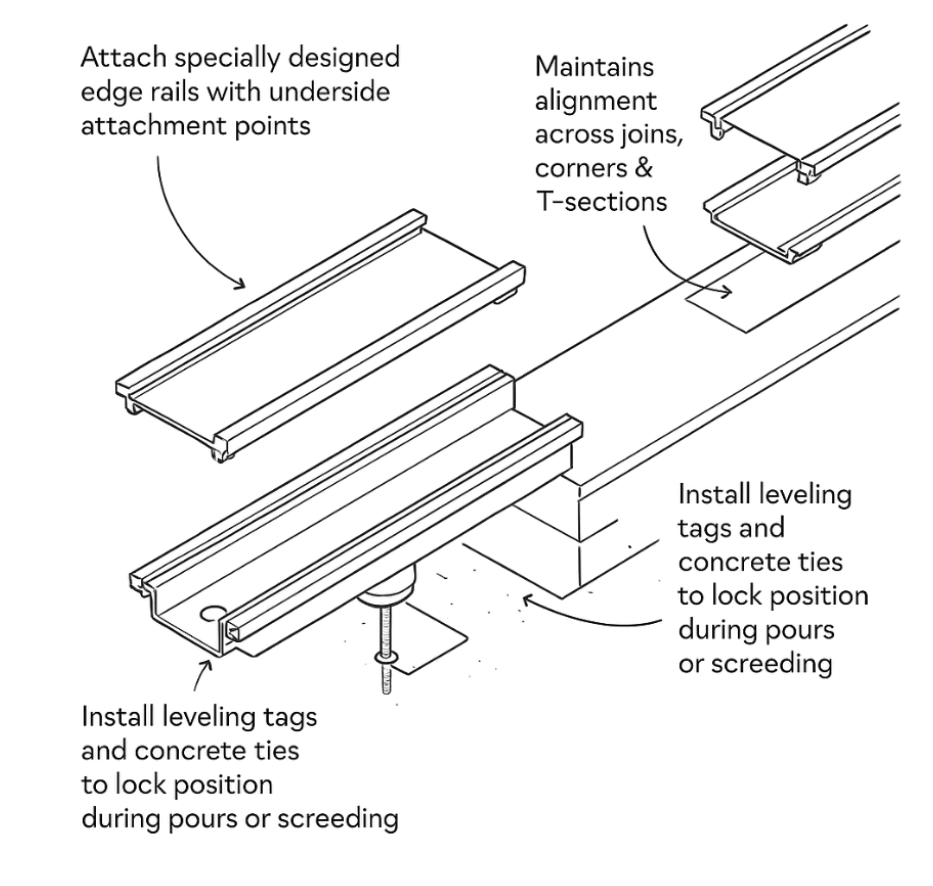 Attach specially designed edge rails with underside attachment points

Maintains alignment across joins, corners & T-sections

Install leveling tags and concrete ties to lock position during pours or screeding

Install leveling tags and concrete ties to lock position during pours or screeding