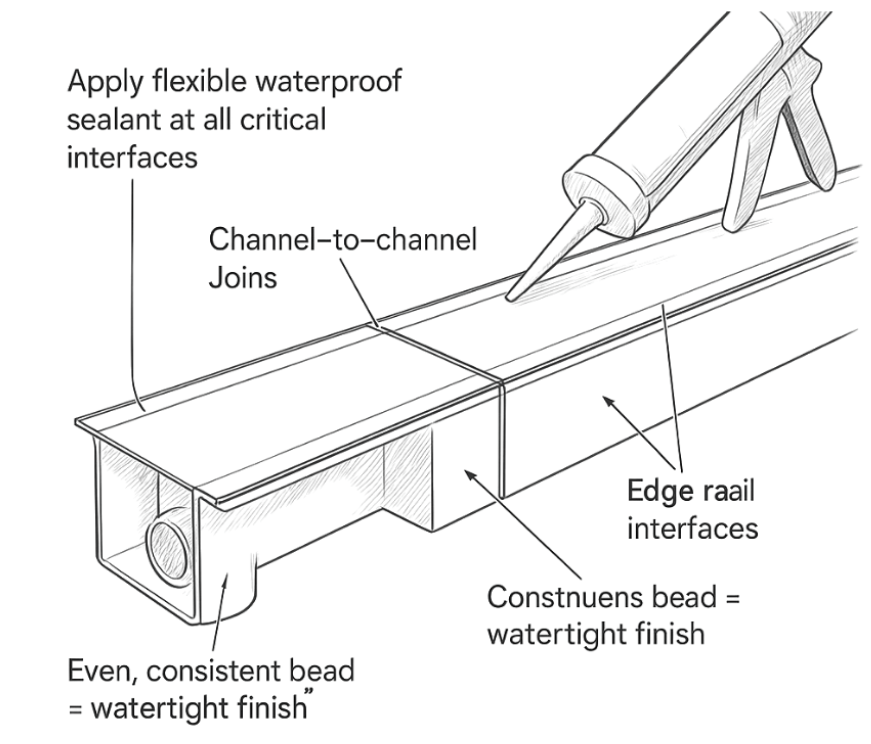 Apply flexible waterproof sealant at all critical interfaces

Channel–to–channel Joins

Edge raail interfaces

Constnuens bead = watertight finish

Even, consistent bead = watertight finish"