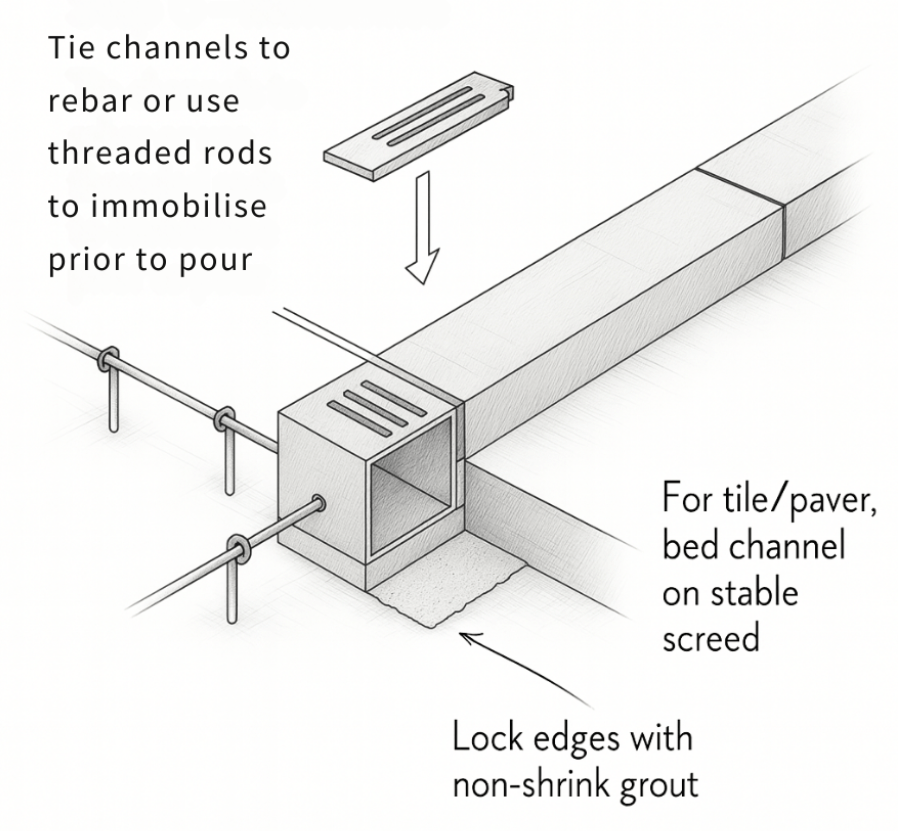 Tie channels to rebar or use threaded rods to immobilise prior to pour

For tile/paver, bed channel on stable screed

Lock edges with non-shrink grout