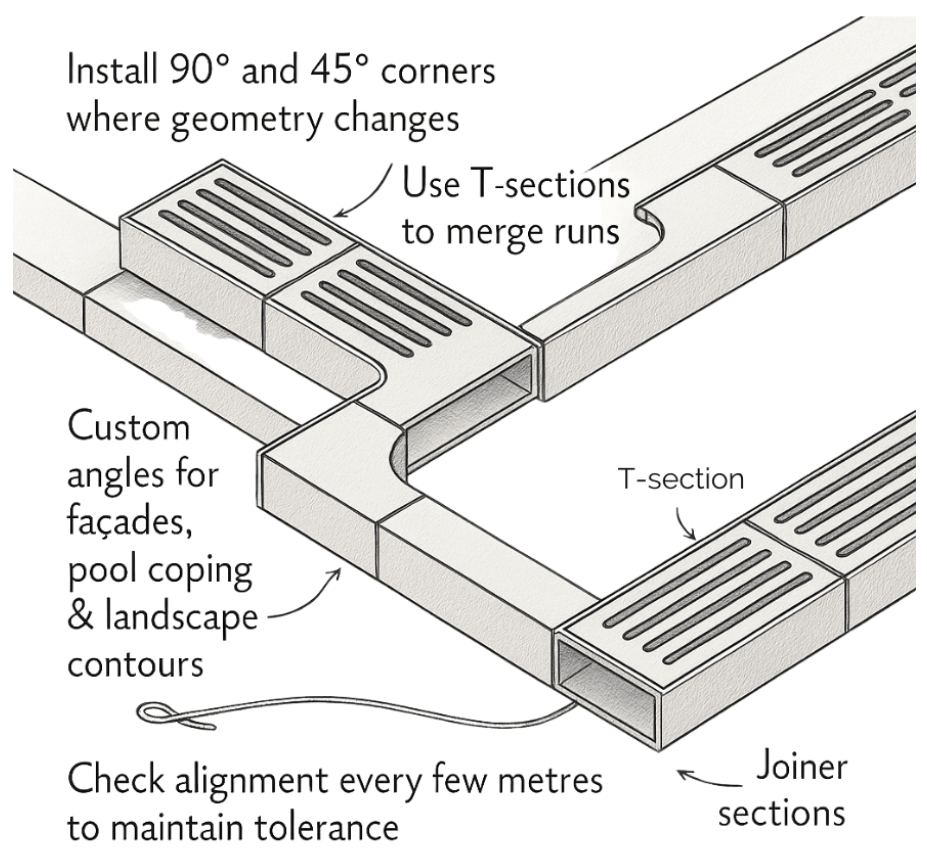 Install 90° and 45° corners where geometry changes

Use T-sections to merge runs

Custom angles for façades, pool coping & landscape contours

T-section

Check alignment every few metres to maintain tolerance

Joiner sections