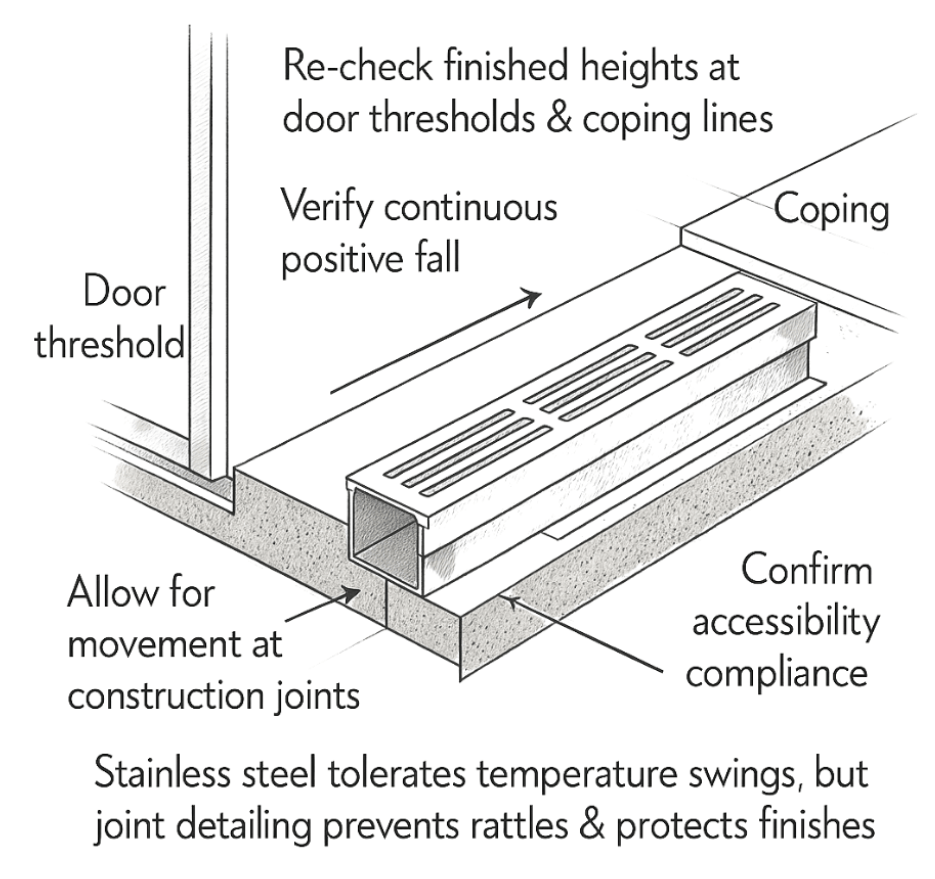 Re-check finished heights at door thresholds & coping lines

Verify continuous positive fall

Coping

Door threshold

Allow for movement at construction joints

Confirm accessibility compliance

Stainless steel tolerates temperature swings, but joint detailing prevents rattles & protects finishes