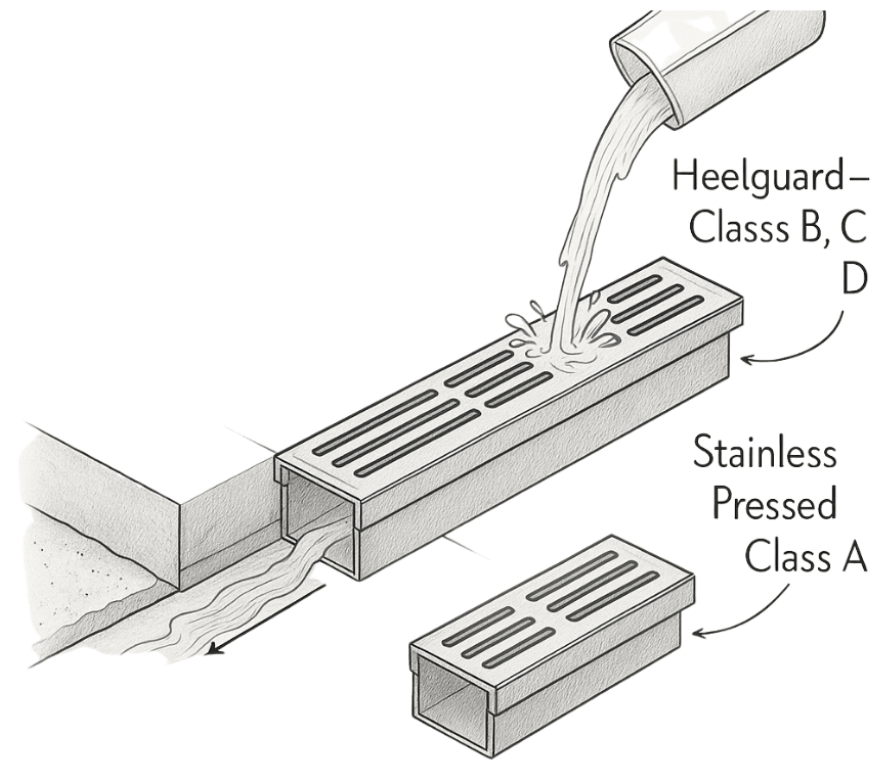 Heelguard–
Classs B, C
D

Stainless
Pressed
Class A