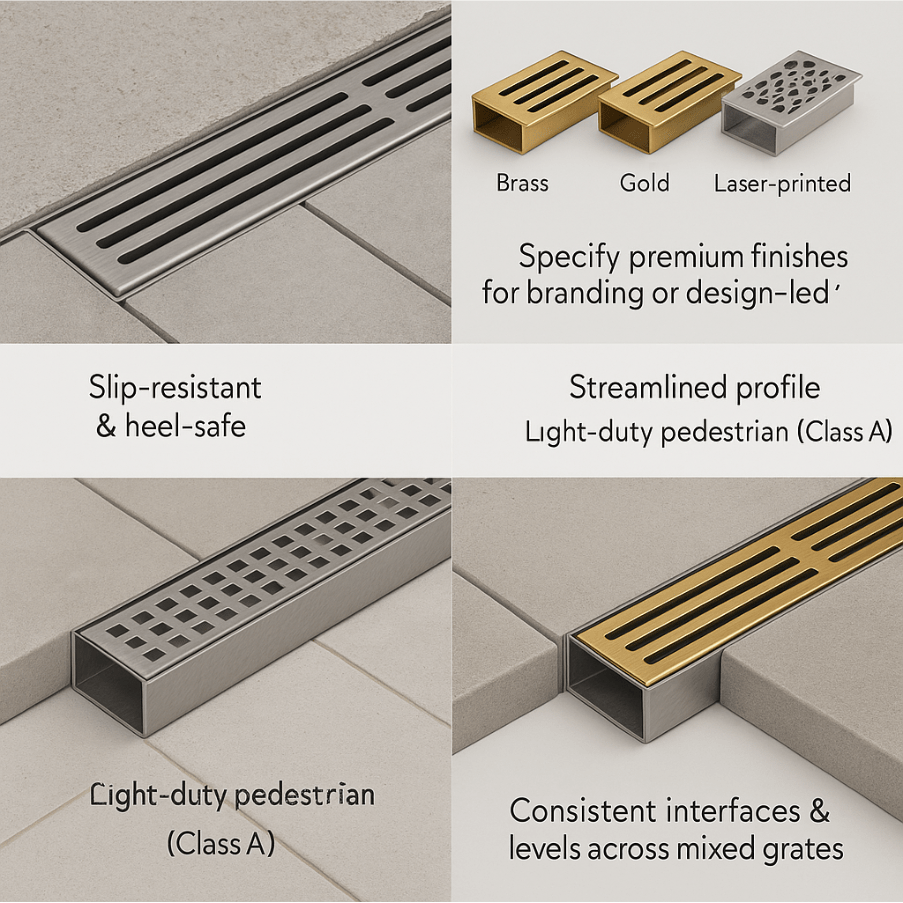 Brass Gold Laser-printed

Specify premium finishes for branding or design-led '

Slip-resistant & heel-safe

Streamlined profile
Light-duty pedestrian (Class A)

Light-duty pedestrian (Class A)

Consistent interfaces & levels across mixed grates